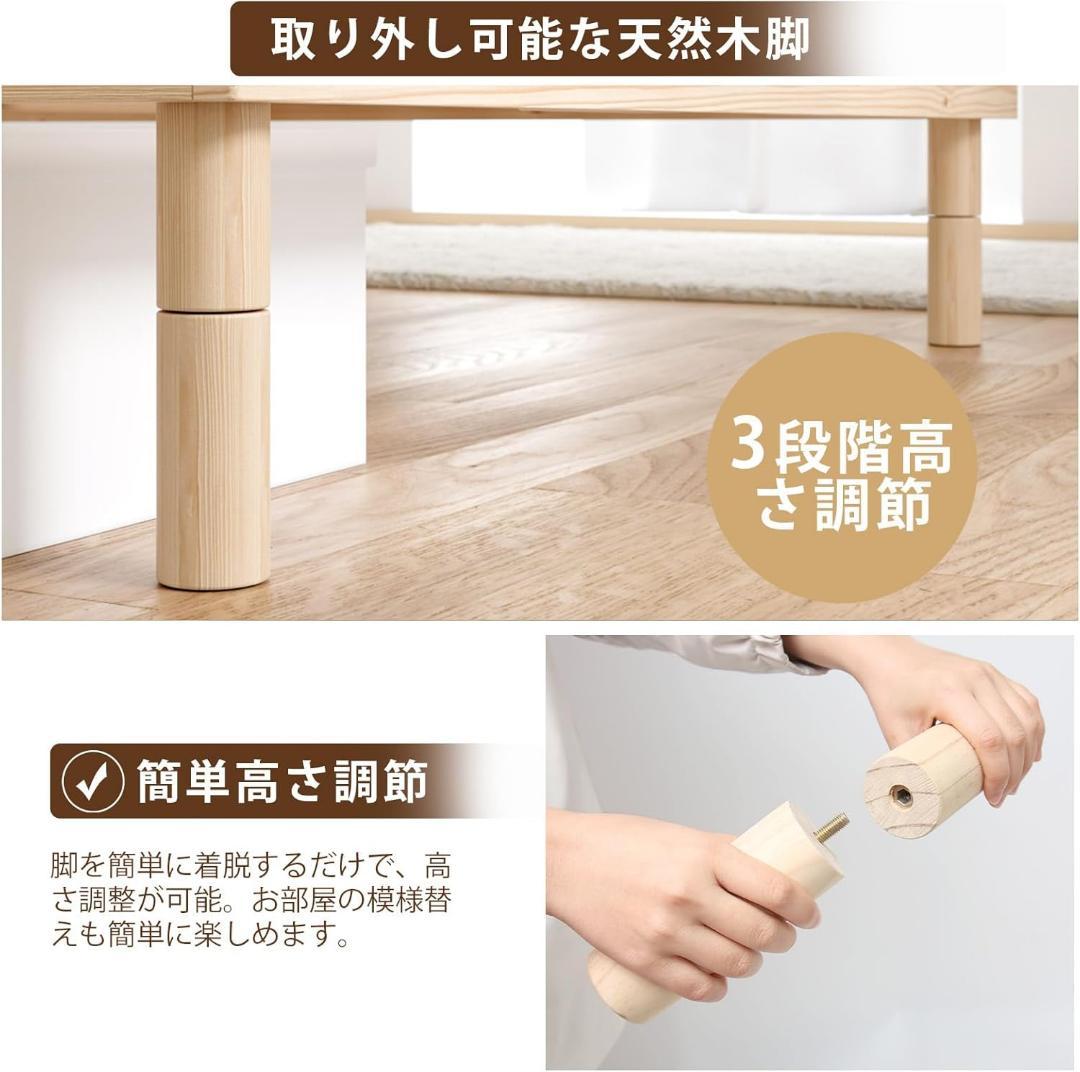 取り外し可能な天然木脚

3段階高さ調節

簡単高さ調節

脚を簡単に着脱するだけで、高さ調整が可能。お部屋の模様替えも簡単に楽しめます。